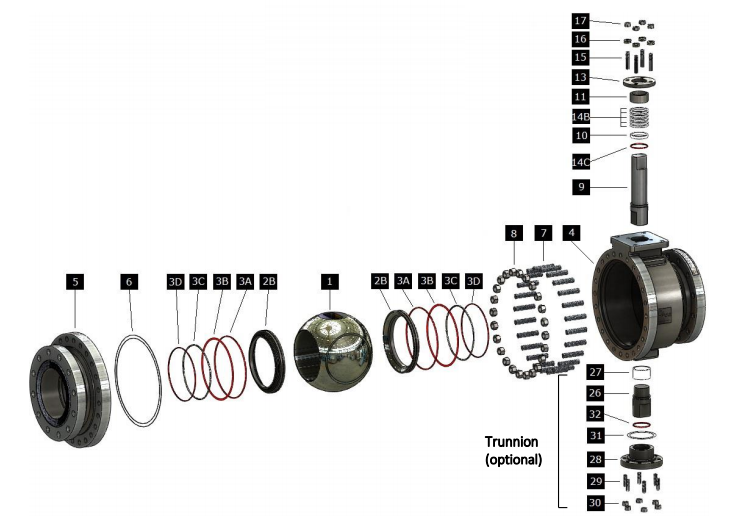 17

16

15

13

11

14B

10

14C

9

8

7

4

5

6

3D

3C

3B

3A

2B

1

2B

3A

3B

3C

3D

27

26

32

31

28

29

30

Trunnion (optional)