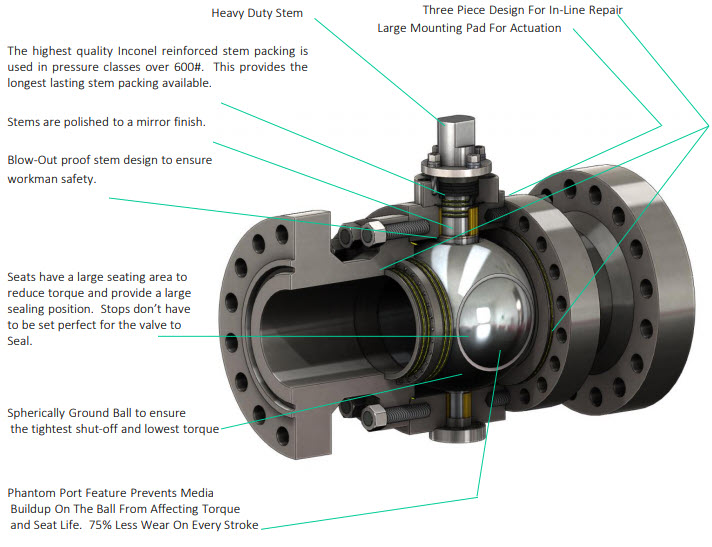 Heavy Duty Stem

Three Piece Design For In-Line Repair

Large Mounting Pad For Actuation

The highest quality Inconel reinforced stem packing is used in pressure classes over 600#. This provides the longest lasting stem packing available.

Stems are polished to a mirror finish.

Blow-Out proof stem design to ensure workman safety.

Seats have a large seating area to reduce torque and provide a large sealing position. Stops don't have to be set perfect for the valve to Seal.

Spherically Ground Ball to ensure the tightest shut-off and lowest torque

Phantom Port Feature Prevents Media Buildup On The Ball From Affecting Torque and Seat Life. 75% Less Wear On Every Stroke